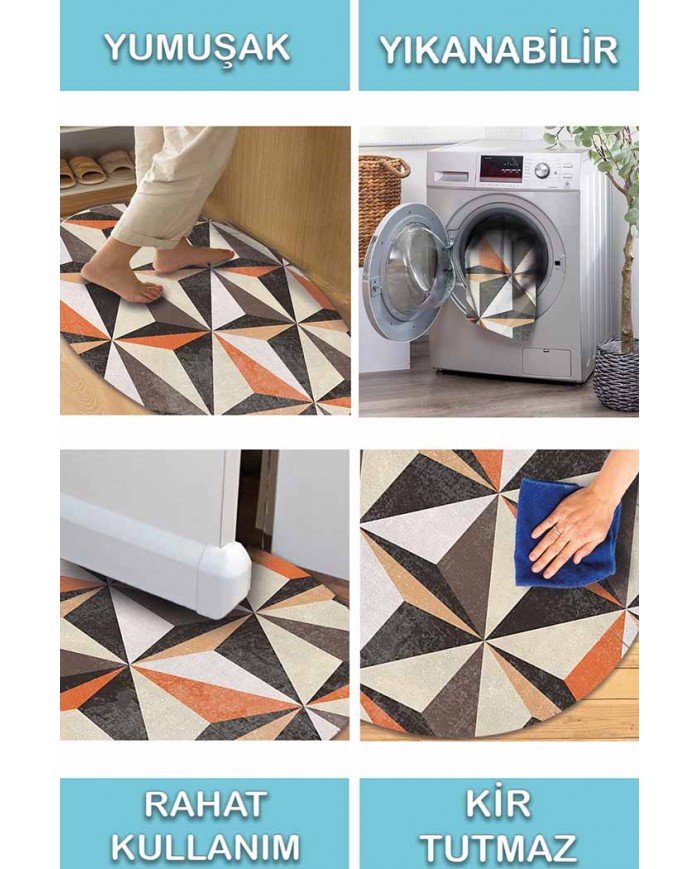 YUMUŞAK

YIKANABİLİR

RAHAT KULLANIM

KİR TUTMAZ