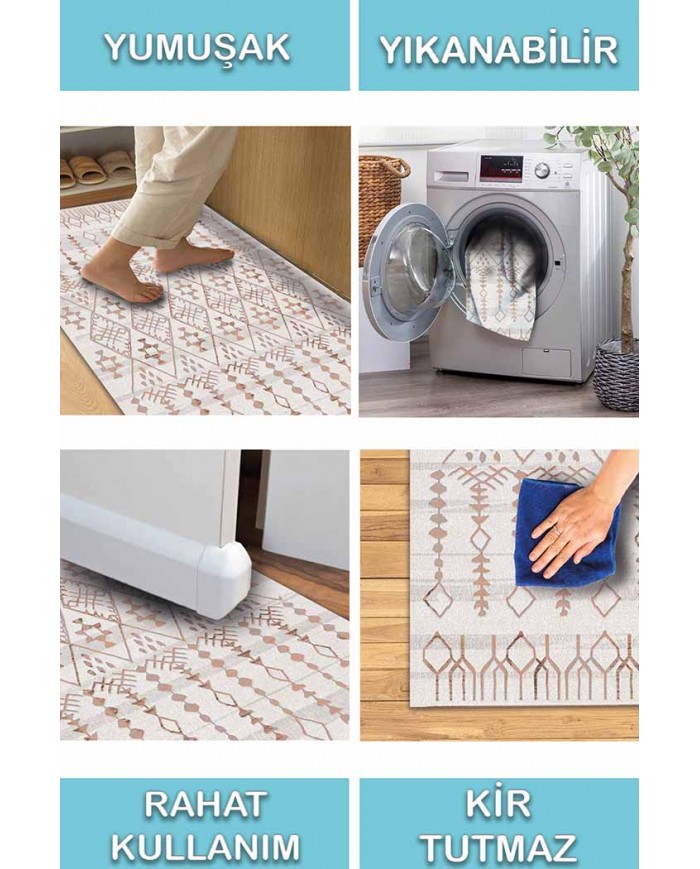 YUMUŞAK

YIKANABİLİR

RAHAT KULLANIM

KİR TUTMAZ