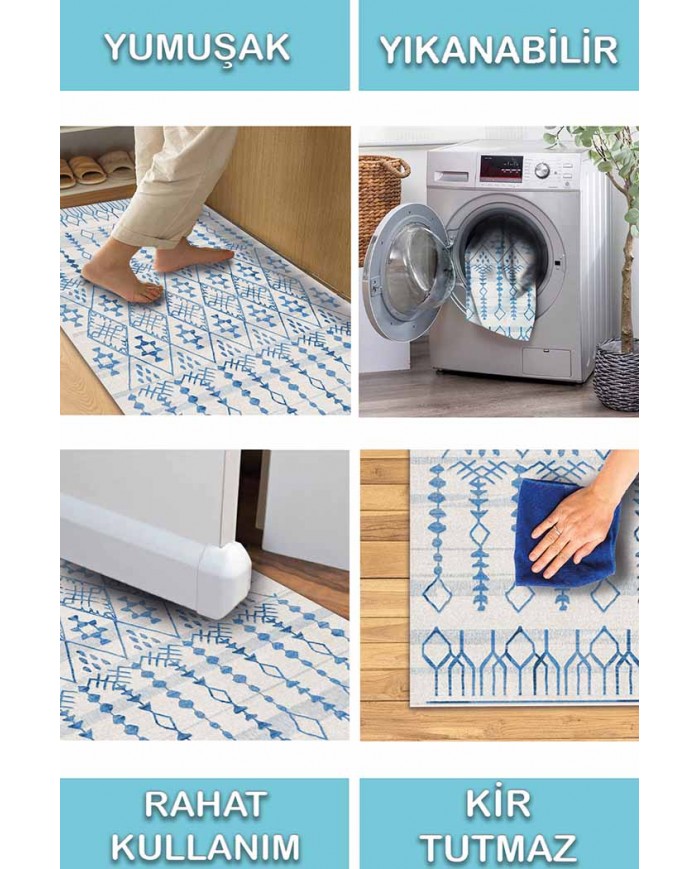 YUMUŞAK

YIKANABİLİR

RAHAT KULLANIM

KİR TUTMAZ